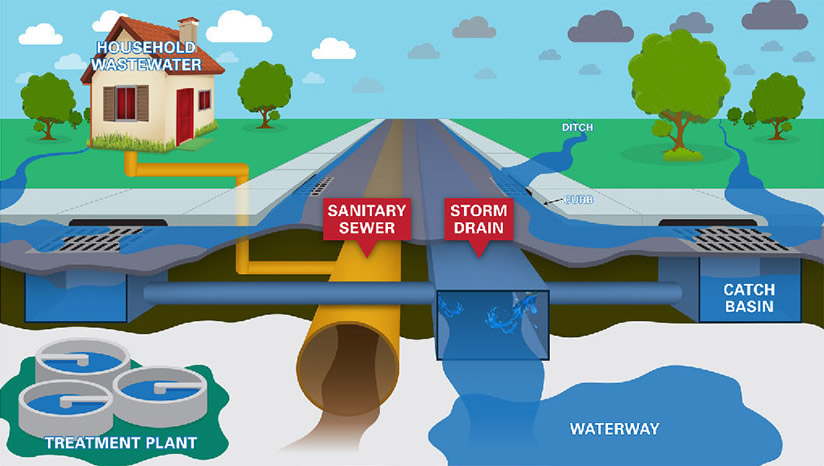 HOUSEHOLD WASTEWATER

DITCH

CURB

SANITARY SEWER

STORM DRAIN

CATCH BASIN

TREATMENT PLANT

WATERWAY